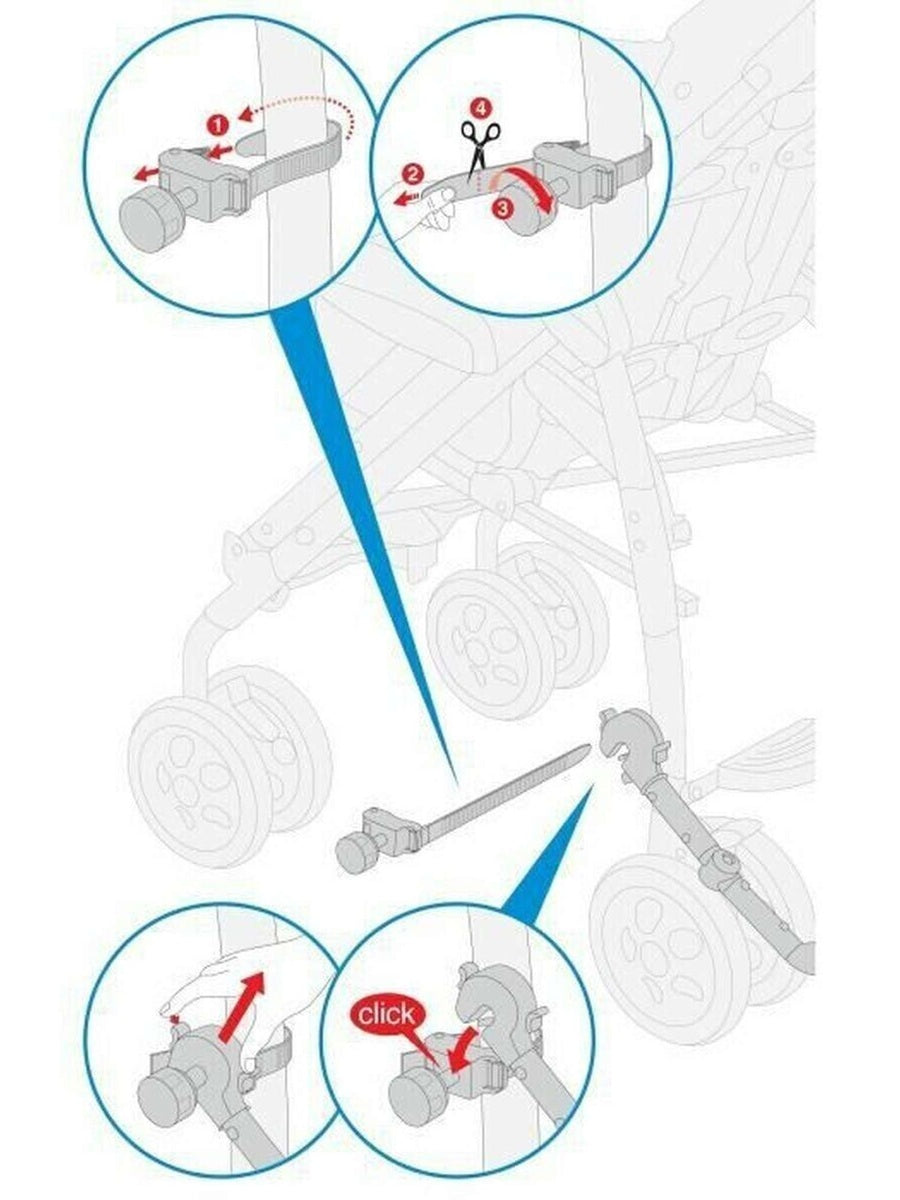 1
4
2
3
click